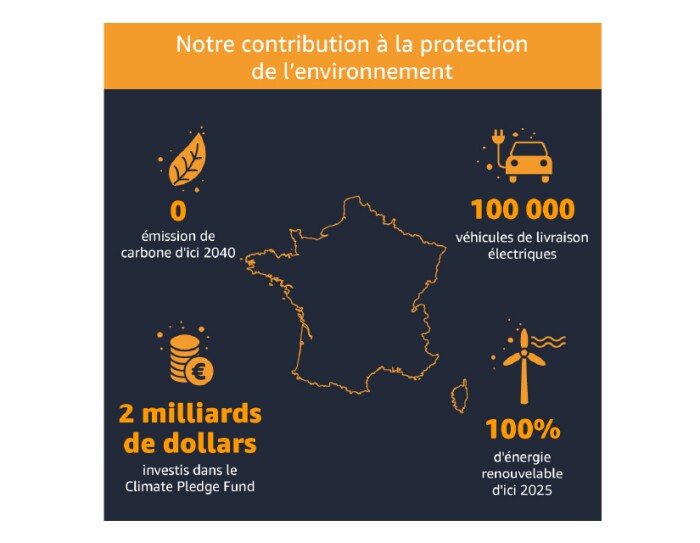 Notre contribution à la protection de l'environnement

0
émission de carbone d'ici 2040

100 000
véhicules de livraison électriques

2 milliards de dollars
investis dans le Climate Pledge Fund

100%
d'énergie renouvelable d'ici 2025