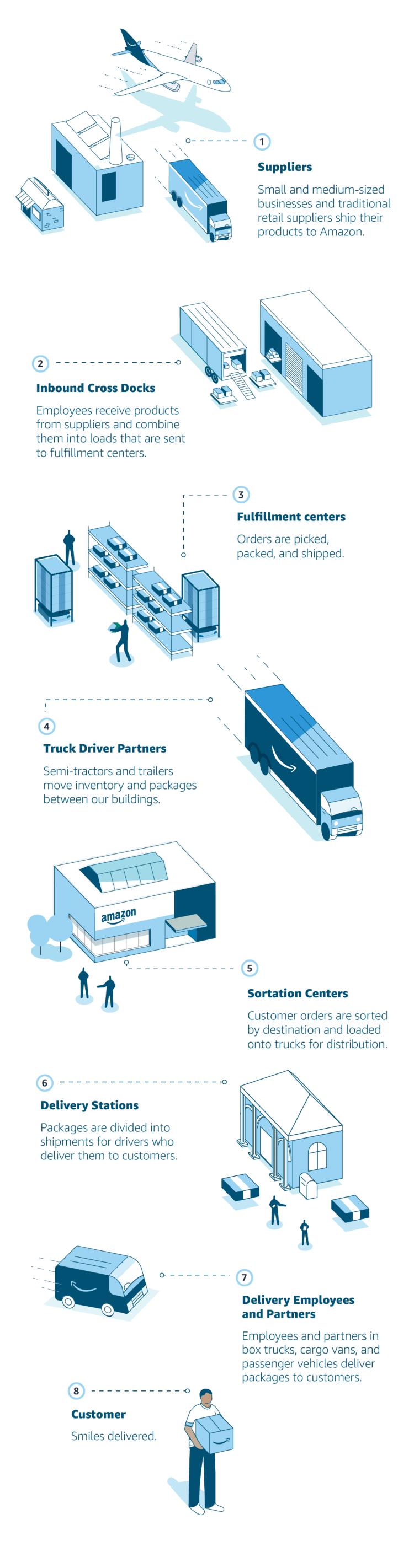 1

Suppliers

Small and medium-sized businesses and traditional retail suppliers ship their products to Amazon.

2

Inbound Cross Docks

Employees receive products from suppliers and combine them into loads that are sent to fulfillment centers.

3

Fulfillment centers

Orders are picked, packed, and shipped.

4

Truck Driver Partners

Semi-tractors and trailers move inventory and packages between our buildings.

amazon

5

Sortation Centers

Customer orders are sorted by destination and loaded onto trucks for distribution.

6

Delivery Stations

Packages are divided into shipments for drivers who deliver them to customers.

7

Delivery Employees and Partners

Employees and partners in box trucks, cargo vans, and passenger vehicles deliver packages to customers.

8

Customer

Smiles delivered.