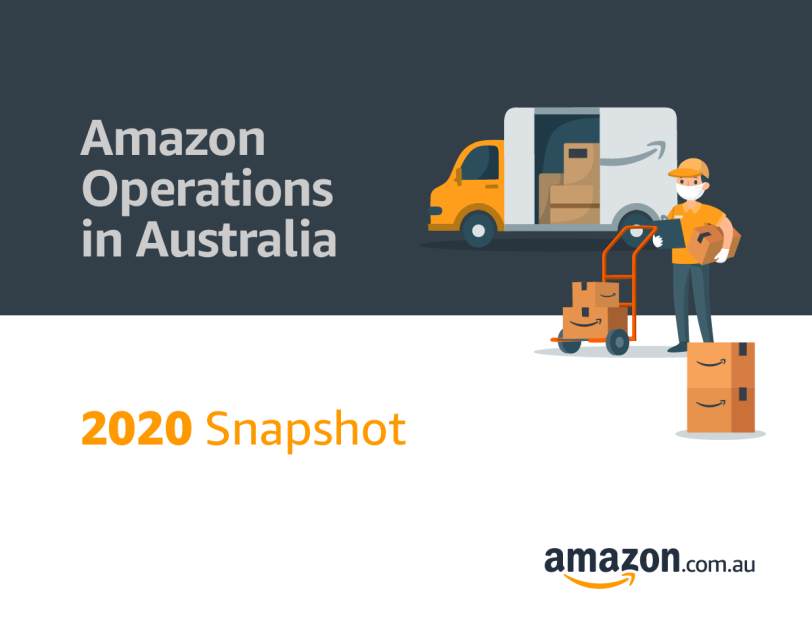 Amazon Operations in Australia

2020 Snapshot

amazon.com.au